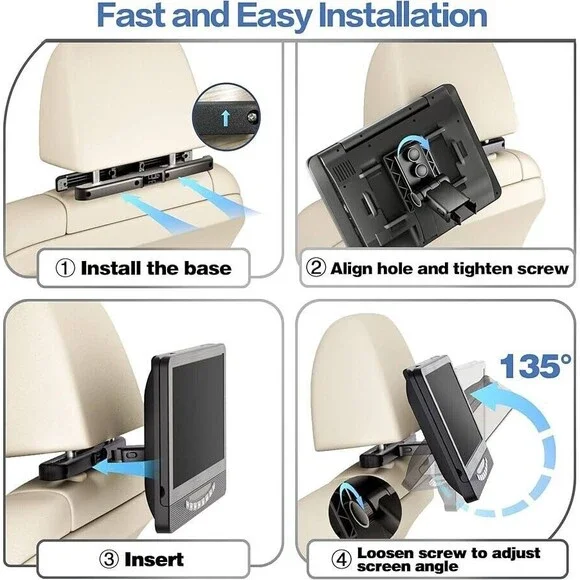 Fast and Easy Installation

① Install the base

② Align hole and tighten screw

③ Insert

135°

④ Loosen screw to adjust screen angle